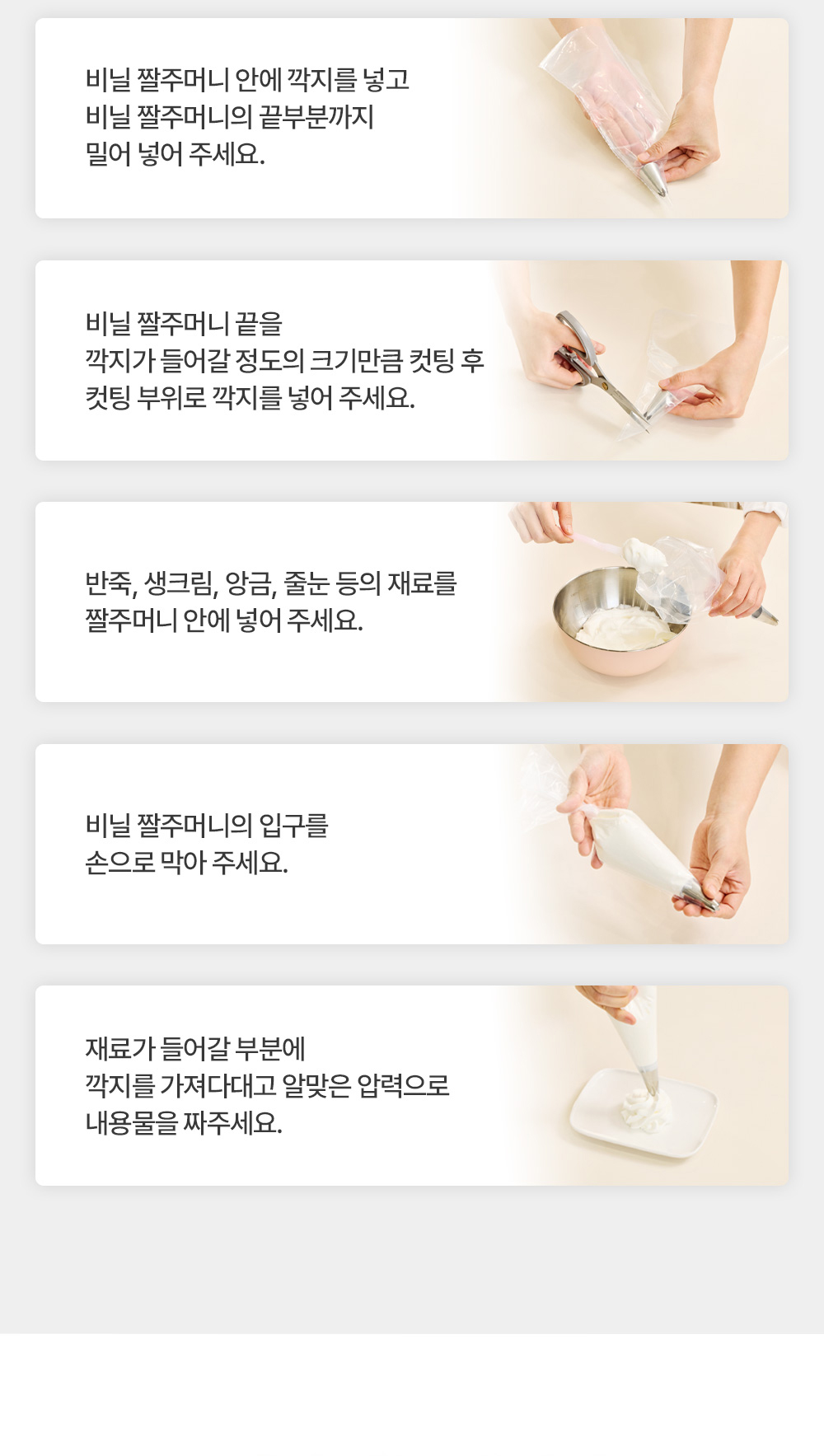 비닐 짤주머니 안에 깍지를 넣고
비닐 짤주머니의 끝부분까지
밀어 넣어 주세요.

비닐 짤주머니 끝을
깍지가 들어갈 정도의 크기만큼 컷팅 후
컷팅 부위로 깍지를 넣어 주세요.

반죽, 생크림, 앙금, 줄눈 등의 재료를
짤주머니 안에 넣어 주세요.

비닐 짤주머니의 입구를
손으로 막아 주세요.

재료가 들어갈 부분에
깍지를 가져다대고 알맞은 압력으로
내용물을 짜주세요.